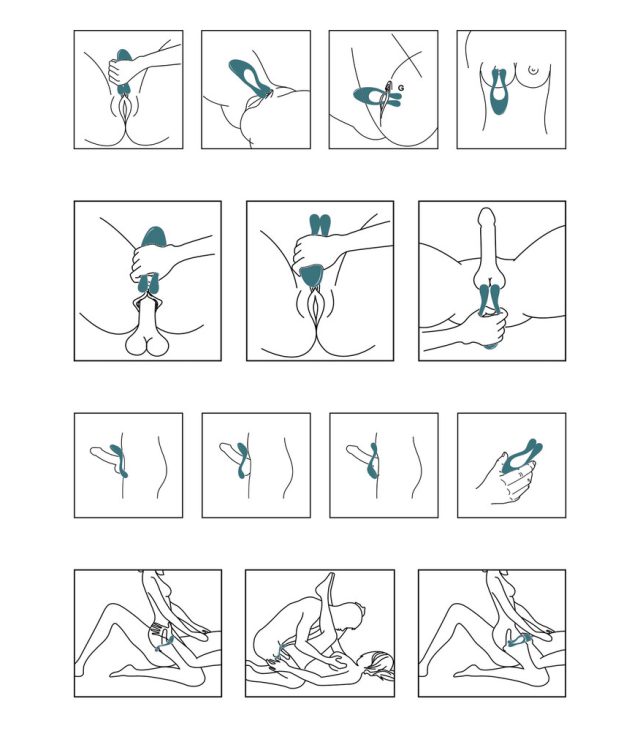 G